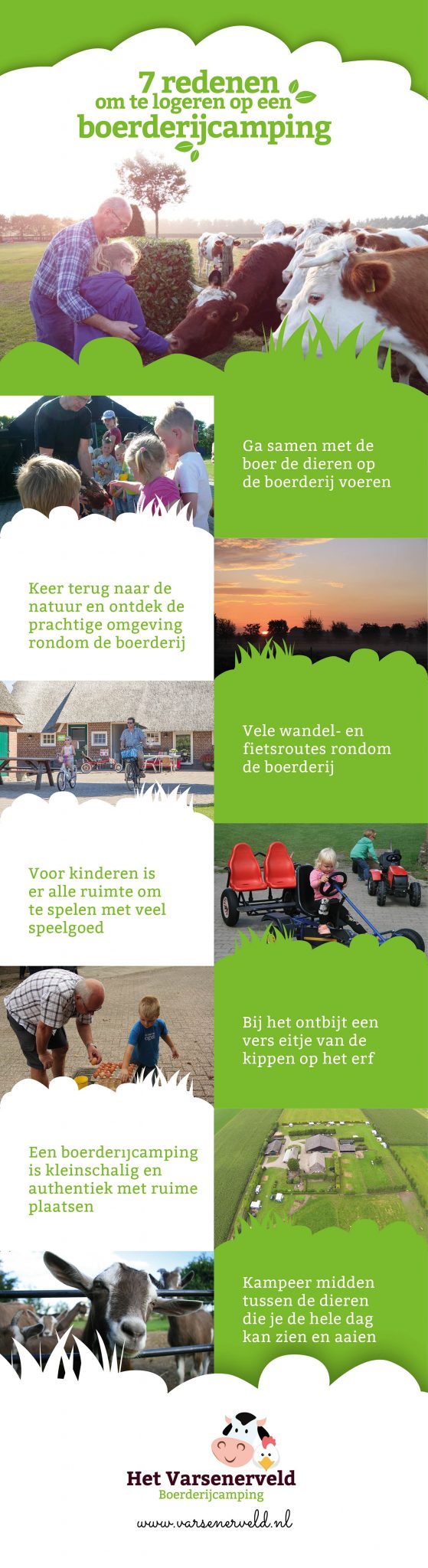 7 redenen
om te logeren op een
boerderijcamping

Ga samen met de boer de dieren op de boerderij voeren

Keer terug naar de natuur en ontdek de prachtige omgeving rondom de boerderij

Vele wandel- en fietsroutes rondom de boerderij

Voor kinderen is er alle ruimte om te spelen met veel speelgoed

Bij het ontbijt een vers eitje van de kippen op het erf

Een boerderijcamping is kleinschalig en authentiek met ruime plaatsen

Kampeer midden tussen de dieren die je de hele dag kan zien en aaien

Het Varsenerveld
Boerderijcamping
www.varsenerveld.nl